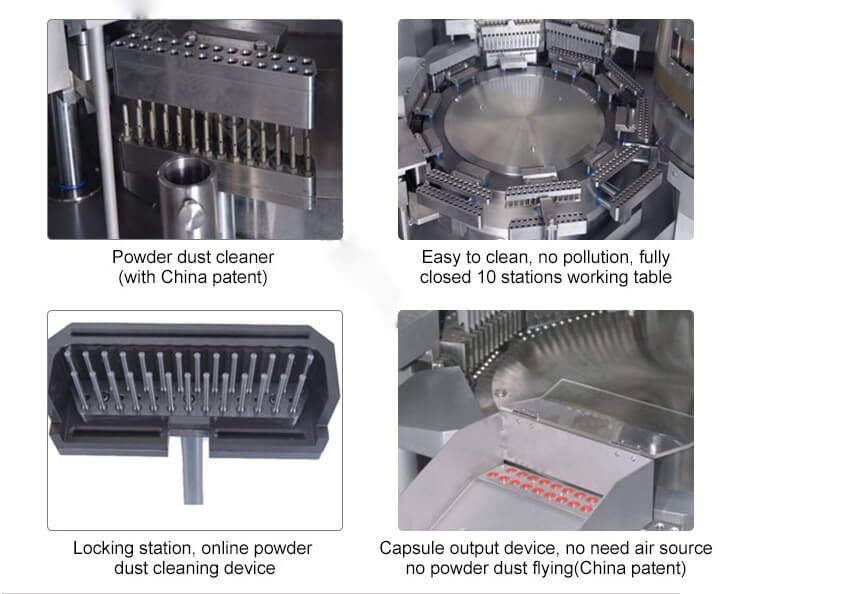 Powder dust cleaner
(with China patent)

Easy to clean, no pollution, fully closed 10 stations working table

Locking station, online powder dust cleaning device

Capsule output device, no need air source
no powder dust flying(China patent)